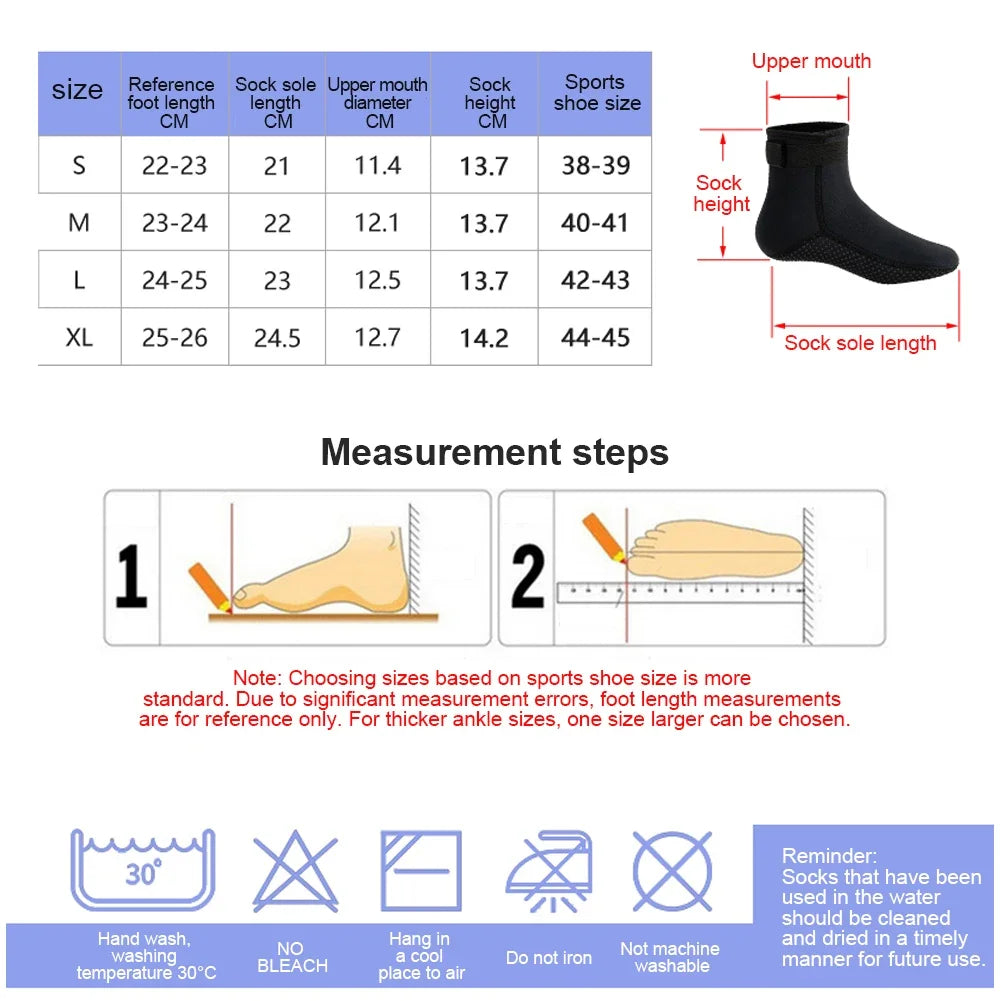 | size | Reference foot length CM | Sock sole length CM | Upper mouth diameter CM | Sock height CM | Sports shoe size |
|---|---|---|---|---|---|
| S | 22-23 | 21 | 11.4 | 13.7 | 38-39 |
| M | 23-24 | 22 | 12.1 | 13.7 | 40-41 |
| L | 24-25 | 23 | 12.5 | 13.7 | 42-43 |
| XL | 25-26 | 24.5 | 12.7 | 14.2 | 44-45 |

Upper mouth

Sock height

Sock sole length

Measurement steps

1

2

Note: Choosing sizes based on sports shoe size is more standard. Due to significant measurement errors, foot length measurements are for reference only. For thicker ankle sizes, one size larger can be chosen.

30°

Hand wash, washing temperature 30°C

NO BLEACH

Hang in a cool place to air

Do not iron

Not machine washable

Reminder:
Socks that have been used in the water should be cleaned and dried in a timely manner for future use.