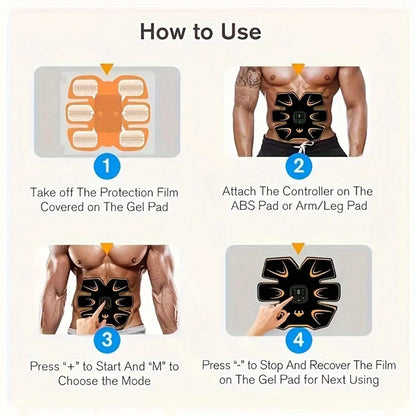 How to Use

1

Take off The Protection Film Covered on The Gel Pad

2

Attach The Controller on The ABS Pad or Arm/Leg Pad

3

Press "+" to Start And "M" to Choose the Mode

4

Press "-" to Stop And Recover The Film on The Gel Pad for Next Using