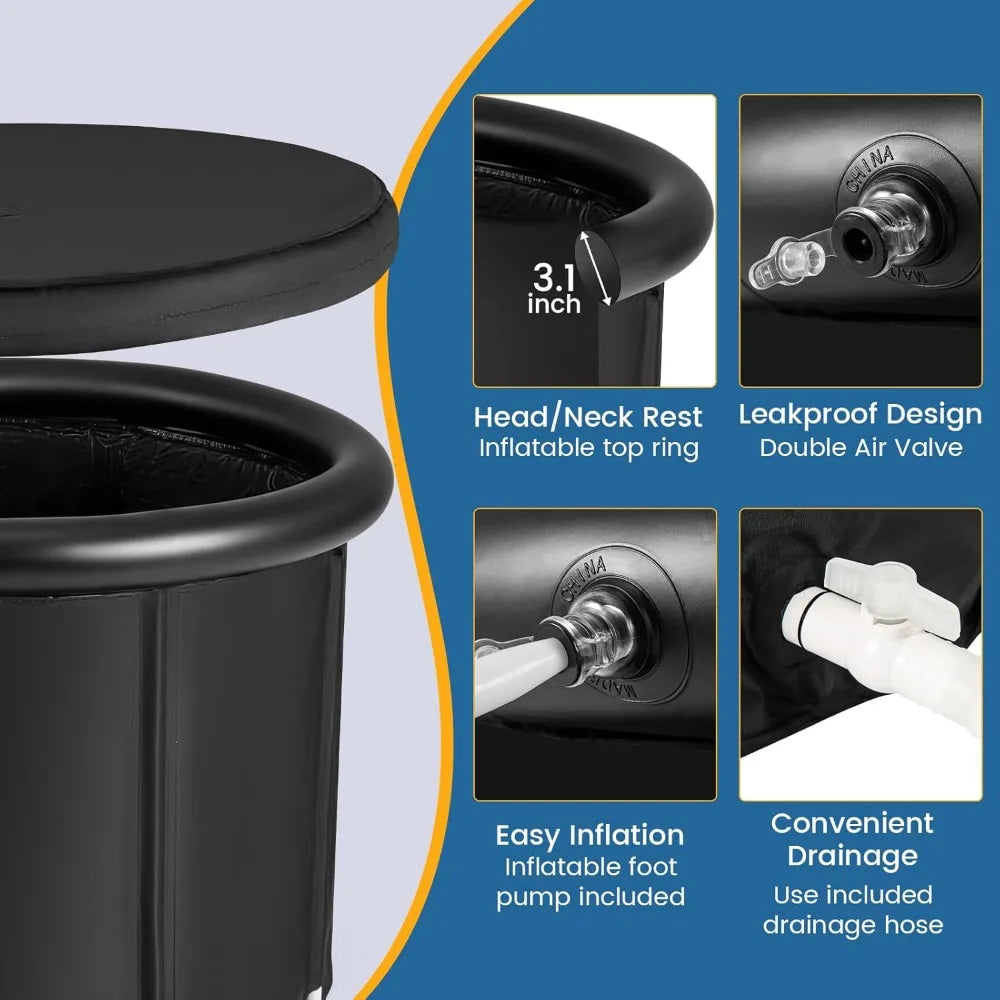 3.1 inch

CHINA

Head/Neck Rest
Inflatable top ring

Leakproof Design
Double Air Valve

CHINA

Easy Inflation
Inflatable foot pump included

Convenient Drainage
Use included drainage hose