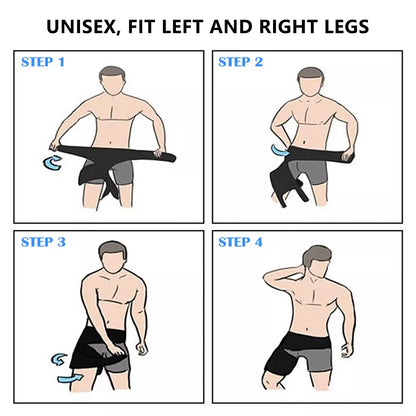 UNISEX, FIT LEFT AND RIGHT LEGS

STEP 1

STEP 2

STEP 3

STEP 4