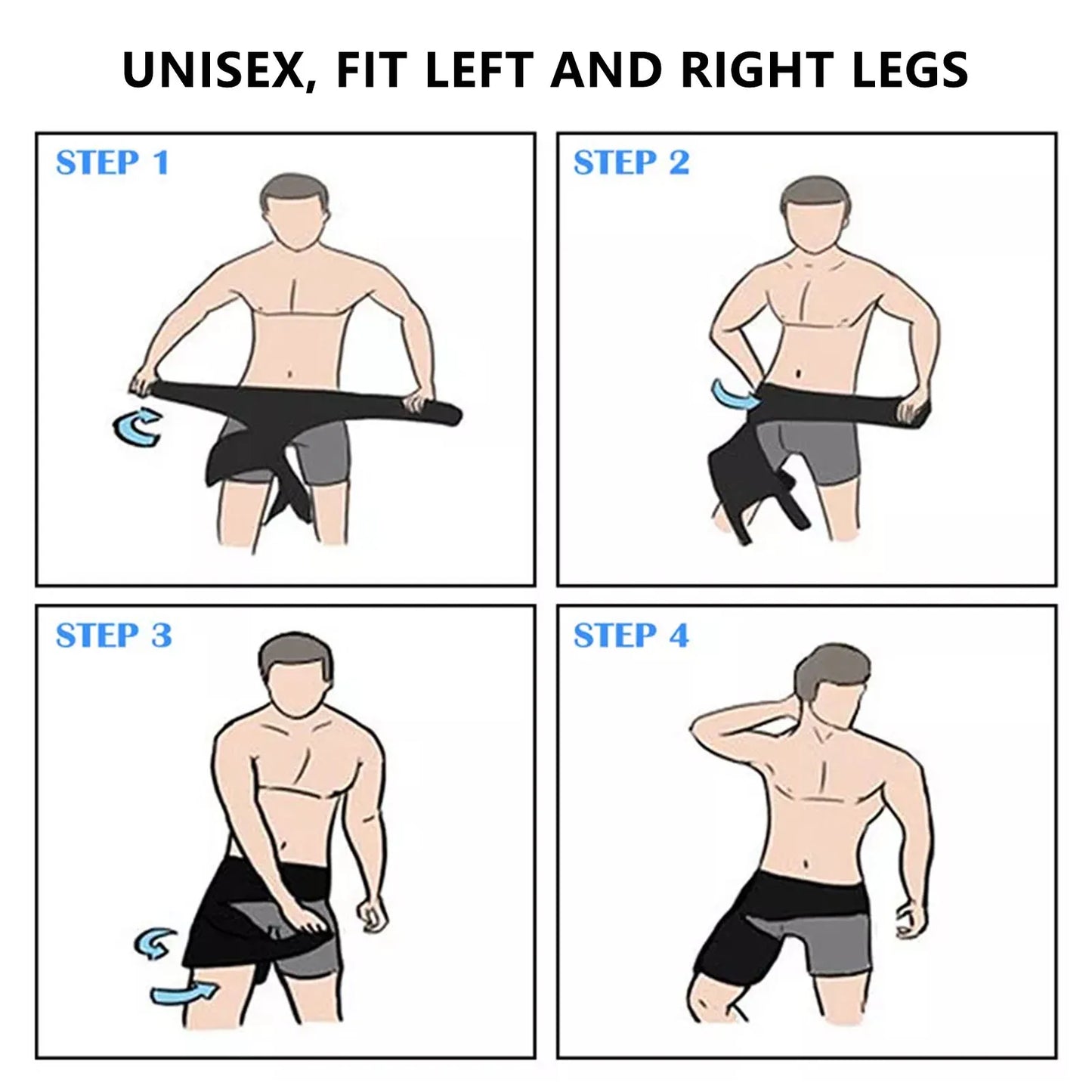 UNISEX, FIT LEFT AND RIGHT LEGS

STEP 1

STEP 2

STEP 3

STEP 4