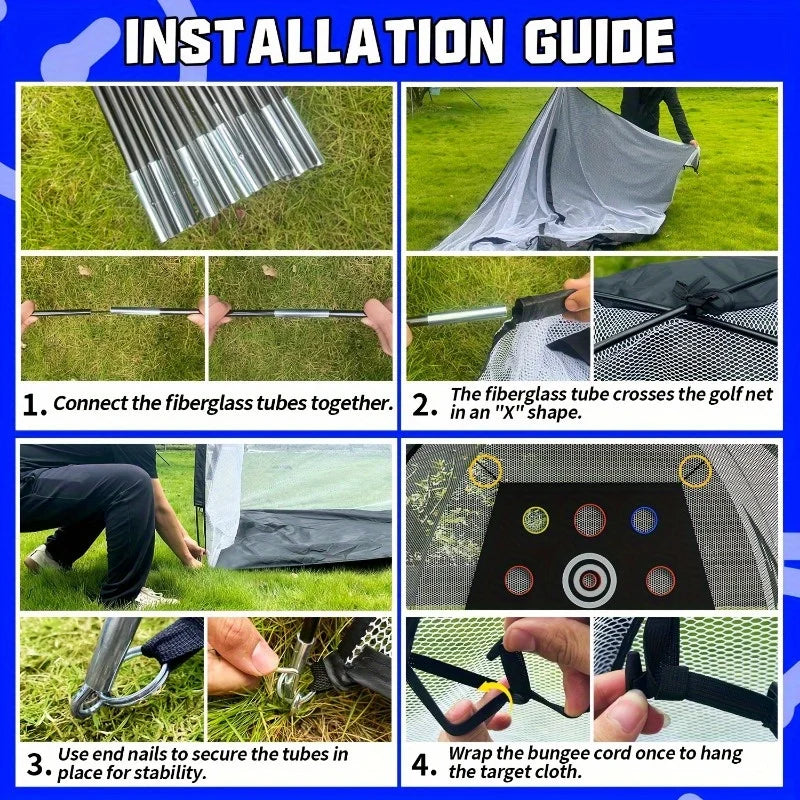 INSTALLATION GUIDE

1. Connect the fiberglass tubes together.

2. The fiberglass tube crosses the golf net in an "X" shape.

3. Use end nails to secure the tubes in place for stability.

4. Wrap the bungee cord once to hang the target cloth.